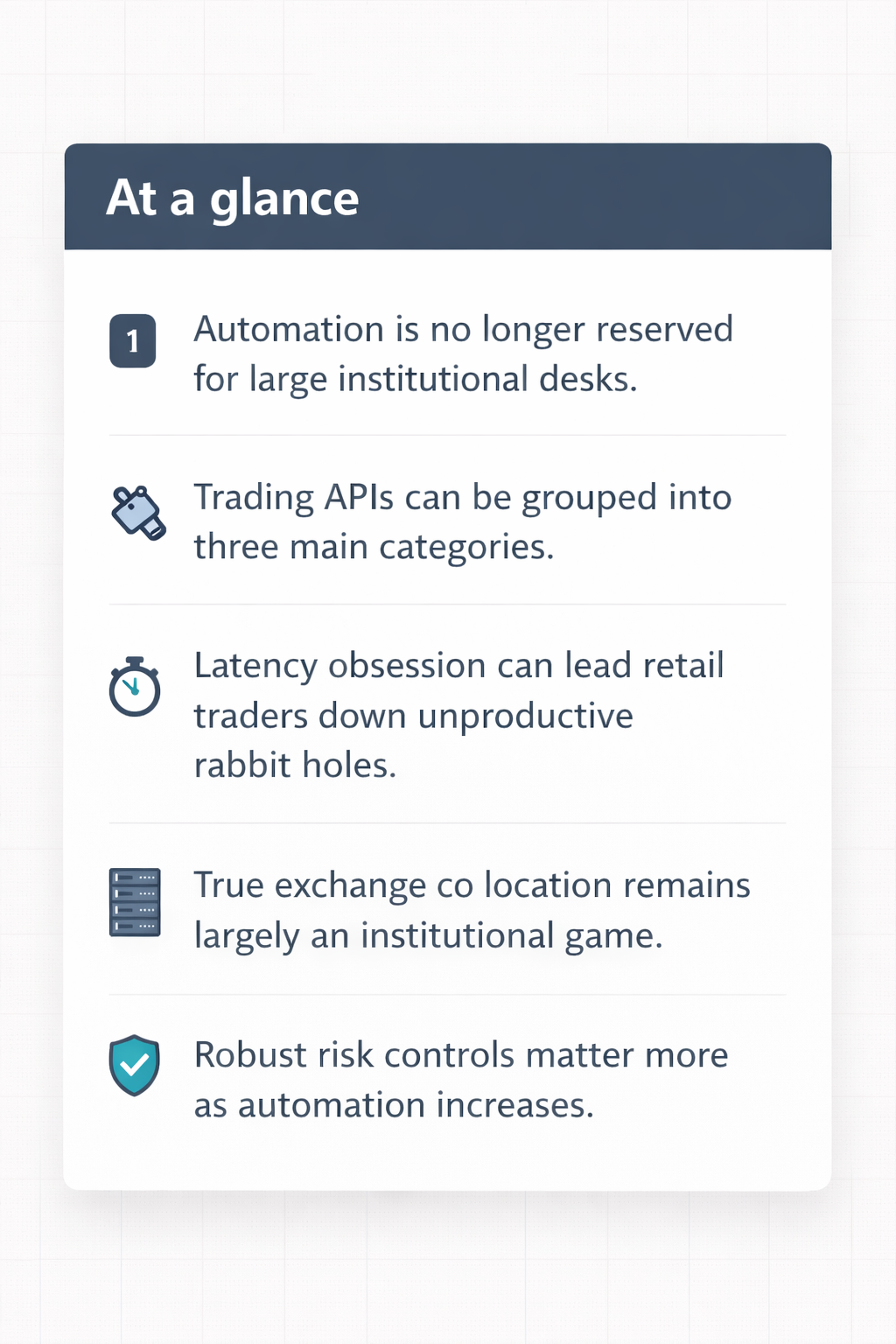 At a glance

1 Automation is no longer reserved for large institutional desks.

Trading APIs can be grouped into three main categories.

Latency obsession can lead retail traders down unproductive rabbit holes.

True exchange co location remains largely an institutional game.

Robust risk controls matter more as automation increases.